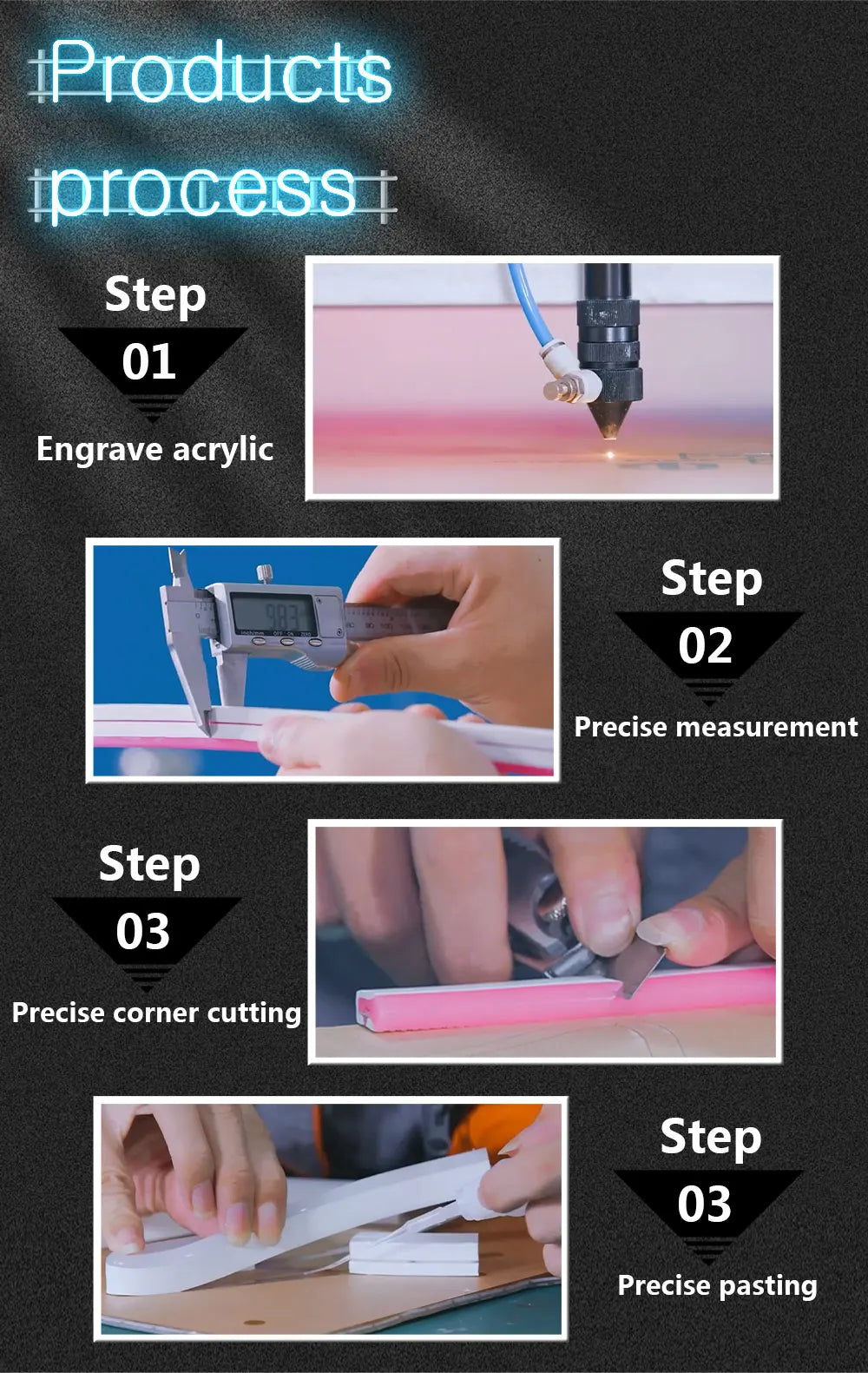 Products process

Step
01
Engrave acrylic

Step
02
Precise measurement

Step
03
Precise corner cutting

Step
03
Precise pasting